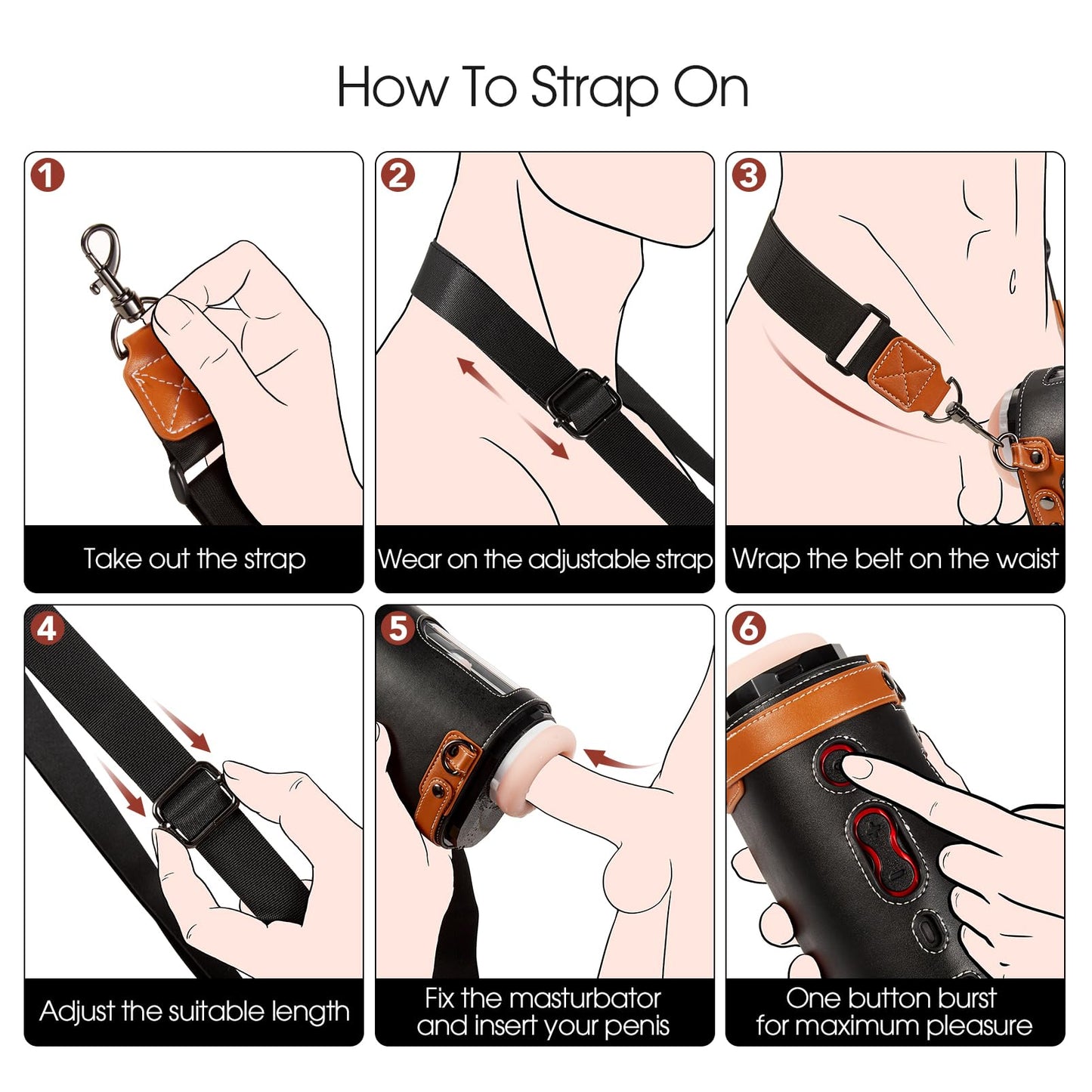 How To Strap On

1
Take out the strap

2
Wear on the adjustable strap

3
Wrap the belt on the waist

4
Adjust the suitable length

5
Fix the masturbator and insert your penis

6
One button burst for maximum pleasure